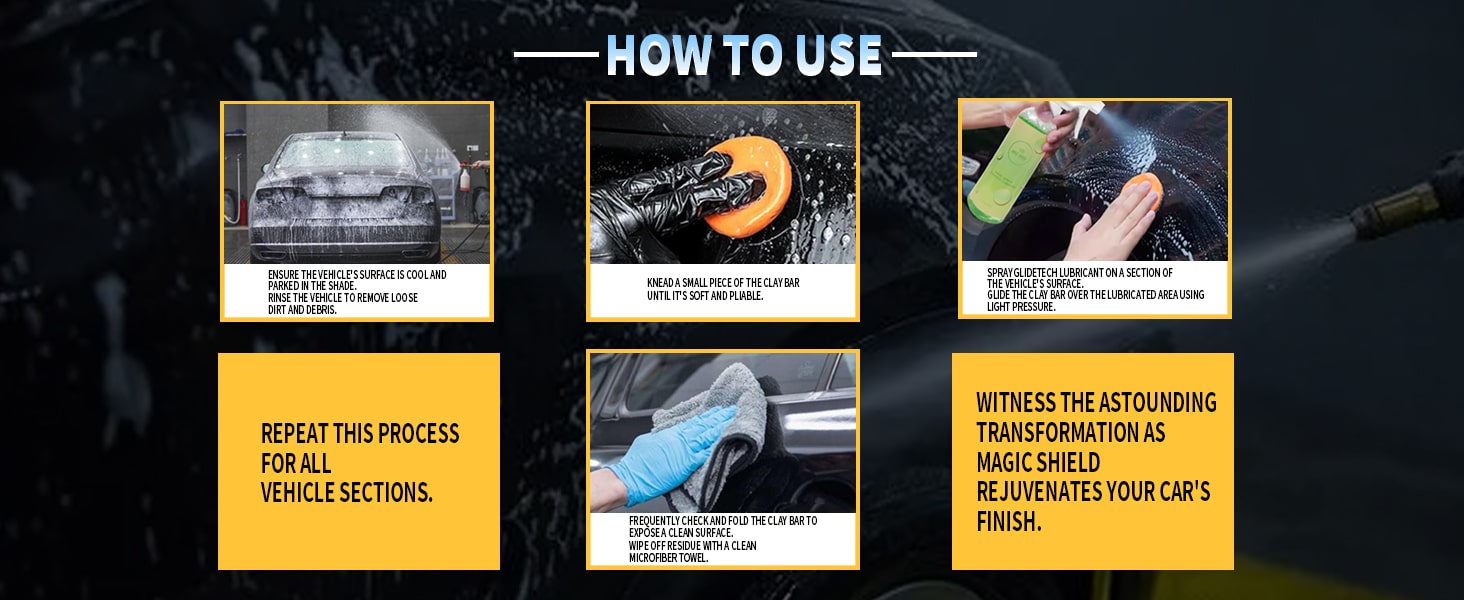 HOW TO USE

ENSURE THE VEHICLE'S SURFACE IS COOL AND PARKED IN THE SHADE.
RINSE THE VEHICLE TO REMOVE LOOSE DIRT AND DEBRIS.

KNEAD A SMALL PIECE OF THE CLAY BAR UNTIL IT'S SOFT AND PLIABLE.

SPRAY GLIDETECH LUBRICANT ON A SECTION OF THE VEHICLE'S SURFACE.
GLIDE THE CLAY BAR OVER THE LUBRICATED AREA USING LIGHT PRESSURE.

REPEAT THIS PROCESS FOR ALL VEHICLE SECTIONS.

FREQUENTLY CHECK AND FOLD THE CLAY BAR TO EXPOSE A CLEAN SURFACE.
WIPE OFF RESIDUE WITH A CLEAN MICROFIBER TOWEL.

WITNESS THE ASTOUNDING TRANSFORMATION AS MAGIC SHIELD REJUVENATES YOUR CAR'S FINISH.